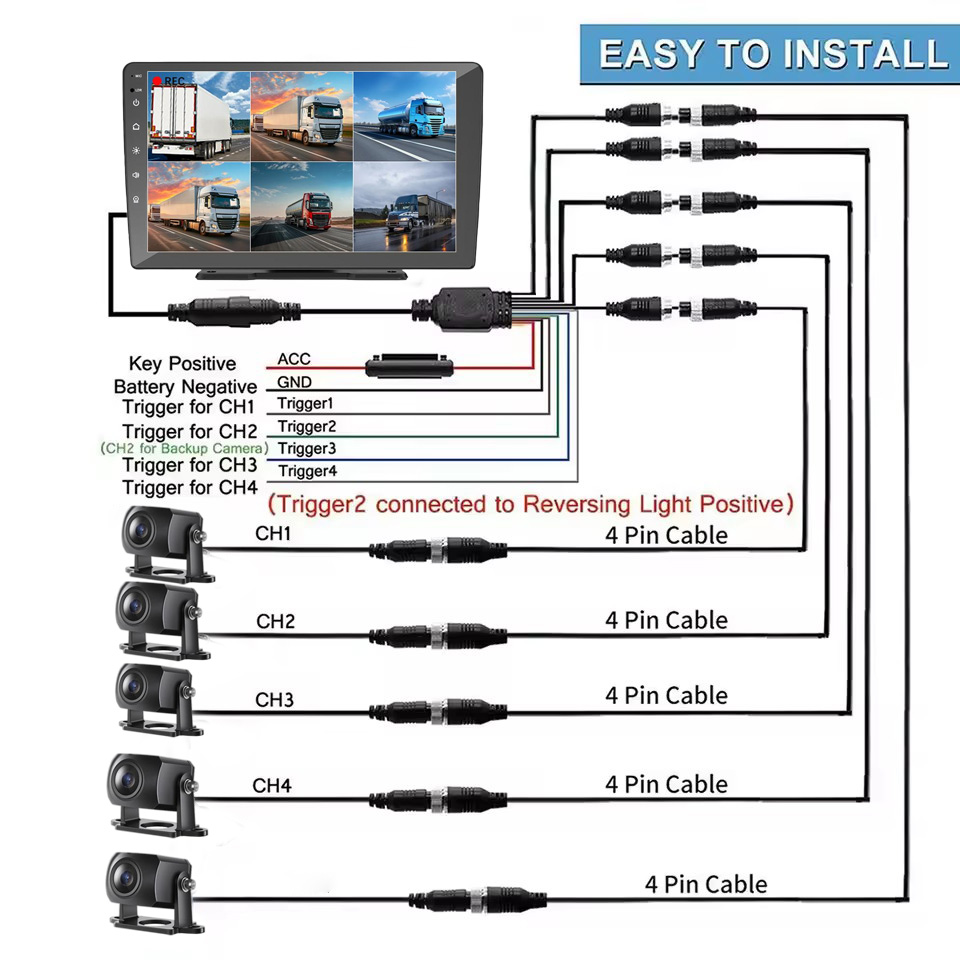 EASY TO INSTALL

REC

Key Positive
Battery Negative
Trigger for CH1
Trigger for CH2
(CH2 for Backup Camera)
Trigger for CH3
Trigger for CH4

ACC
GND
Trigger1
Trigger2
Trigger3
Trigger4

(Trigger2 connected to Reversing Light Positive)

CH1
4 Pin Cable
CH2
4 Pin Cable
CH3
4 Pin Cable
CH4
4 Pin Cable
4 Pin Cable