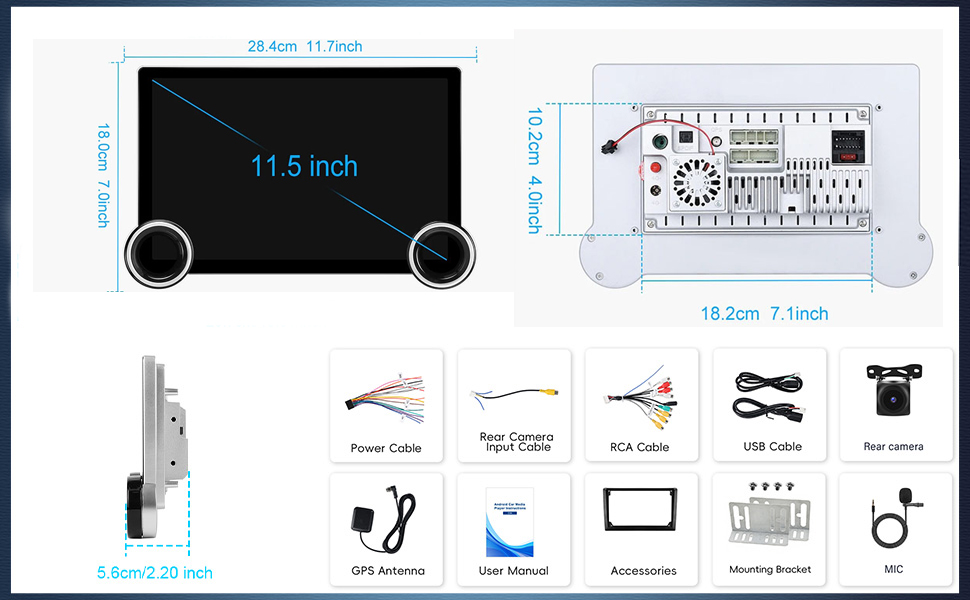 28.4cm 11.7inch

18.0cm 7.0inch

11.5 inch

10.2cm 4.0inch

18.2cm 7.1inch

5.6cm/2.20 inch

Power Cable

Rear Camera Input Cable

RCA Cable

USB Cable

Rear camera

GPS Antenna

Android Car Radio Player Instructions

User Manual

Accessories

Mounting Bracket

MIC